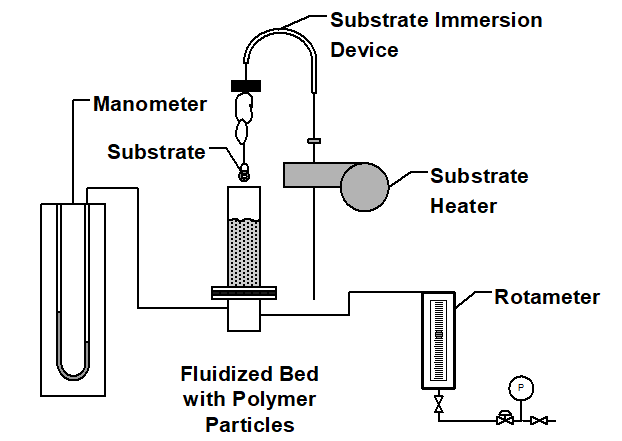 Substrate Immersion Device

Manometer

Substrate

Substrate Heater

Rotameter

Fluidized Bed with Polymer Particles

P